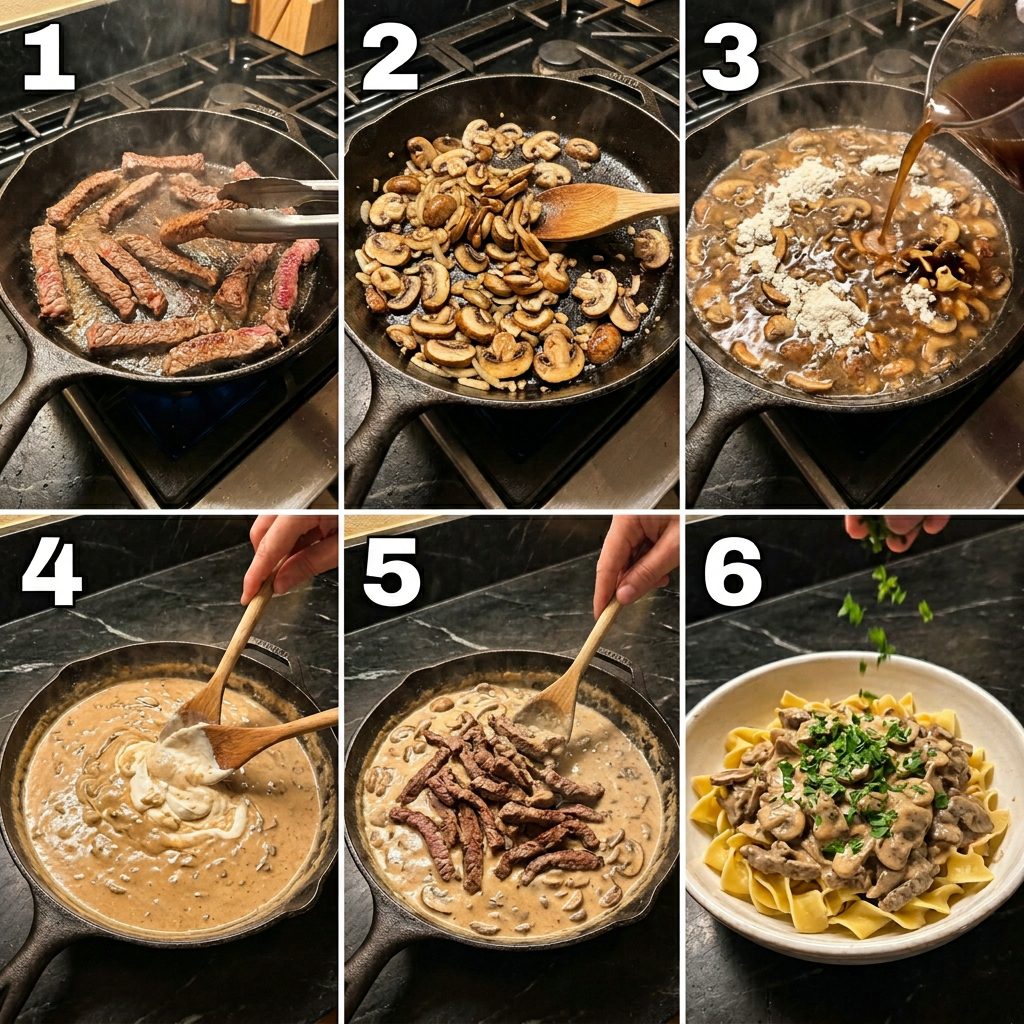 1

2

3

4

5

6