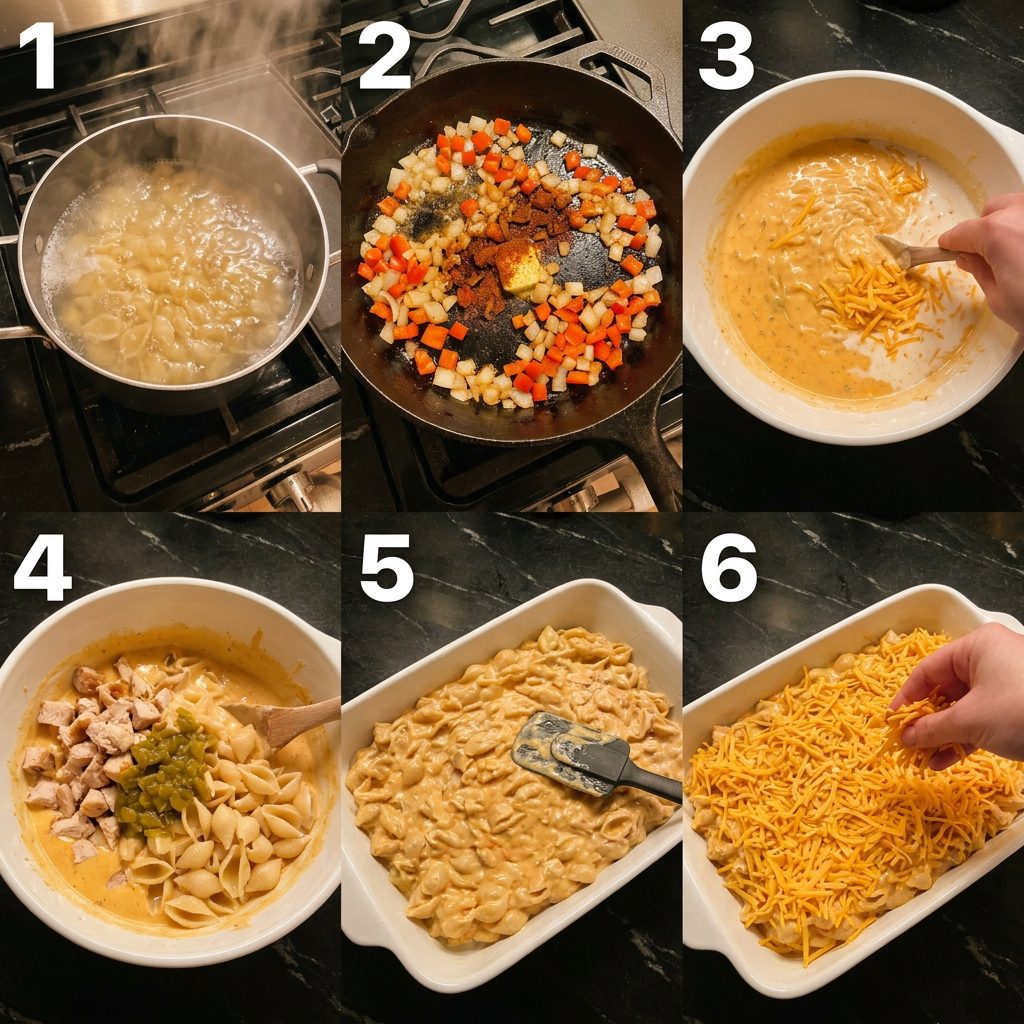 1

2

3

4

5

6