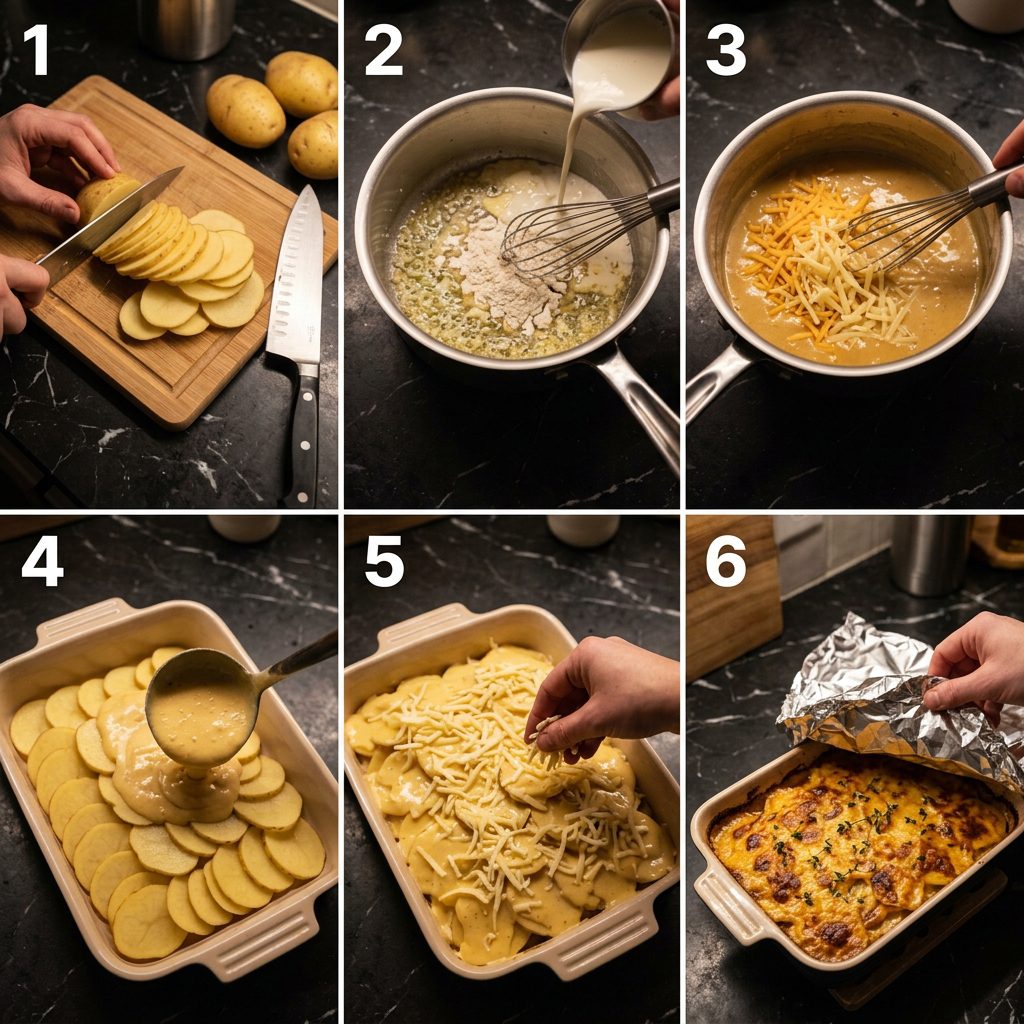 1

2

3

4

5

6