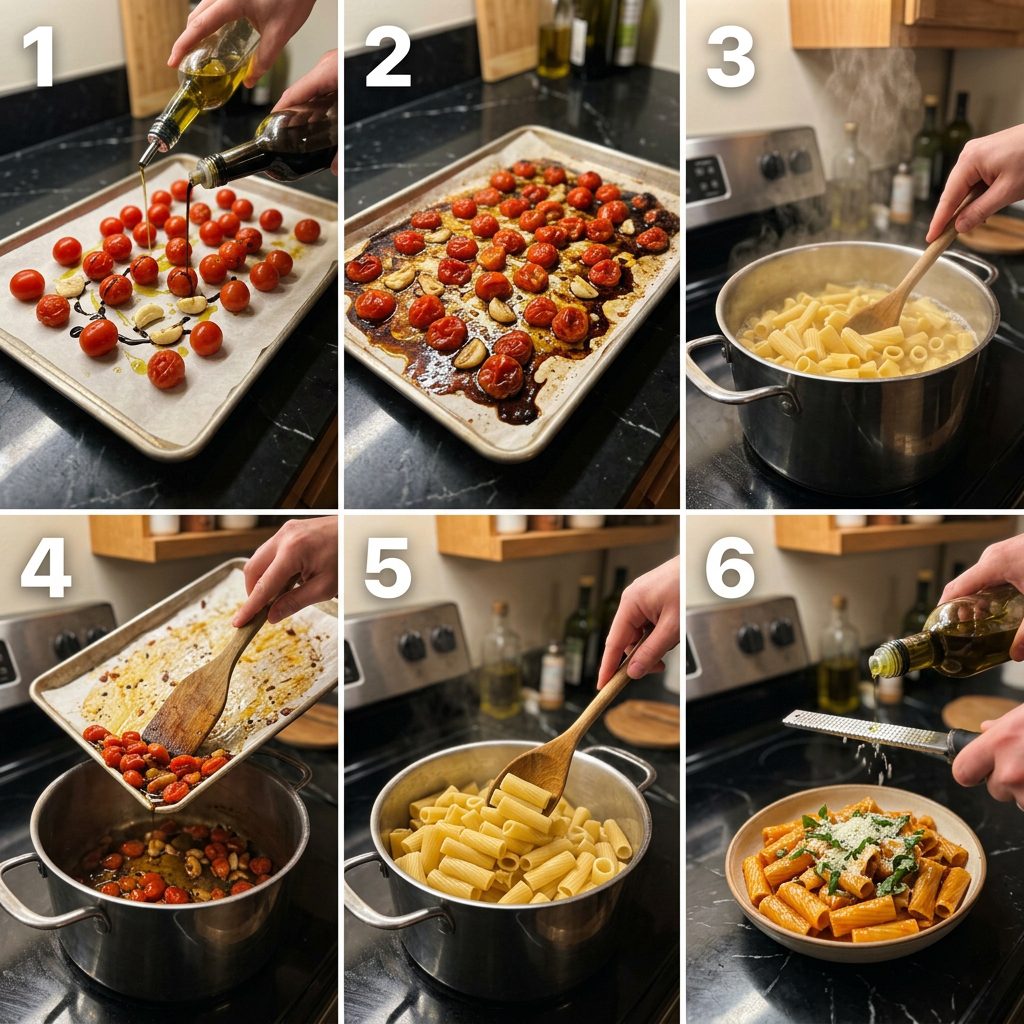 1

2

3

4

5

6