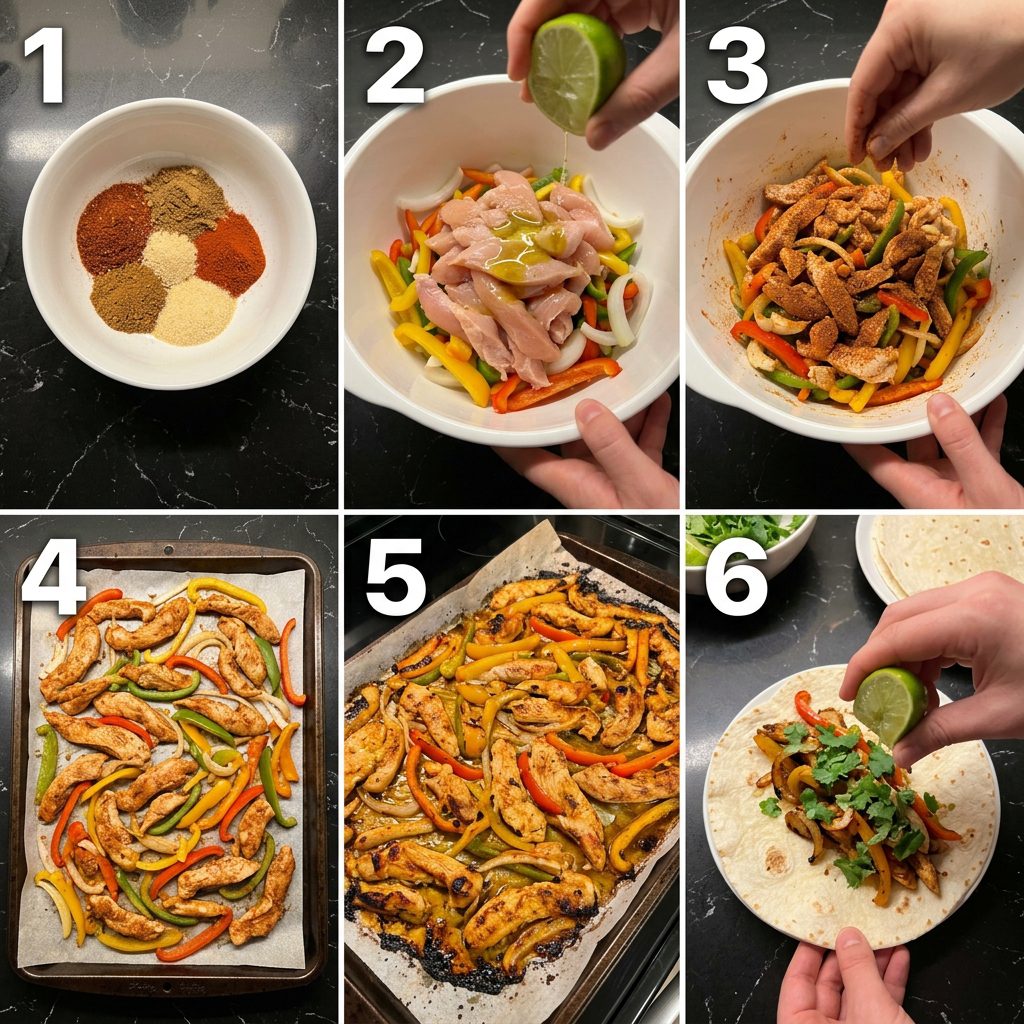 1

2

3

4

5

6