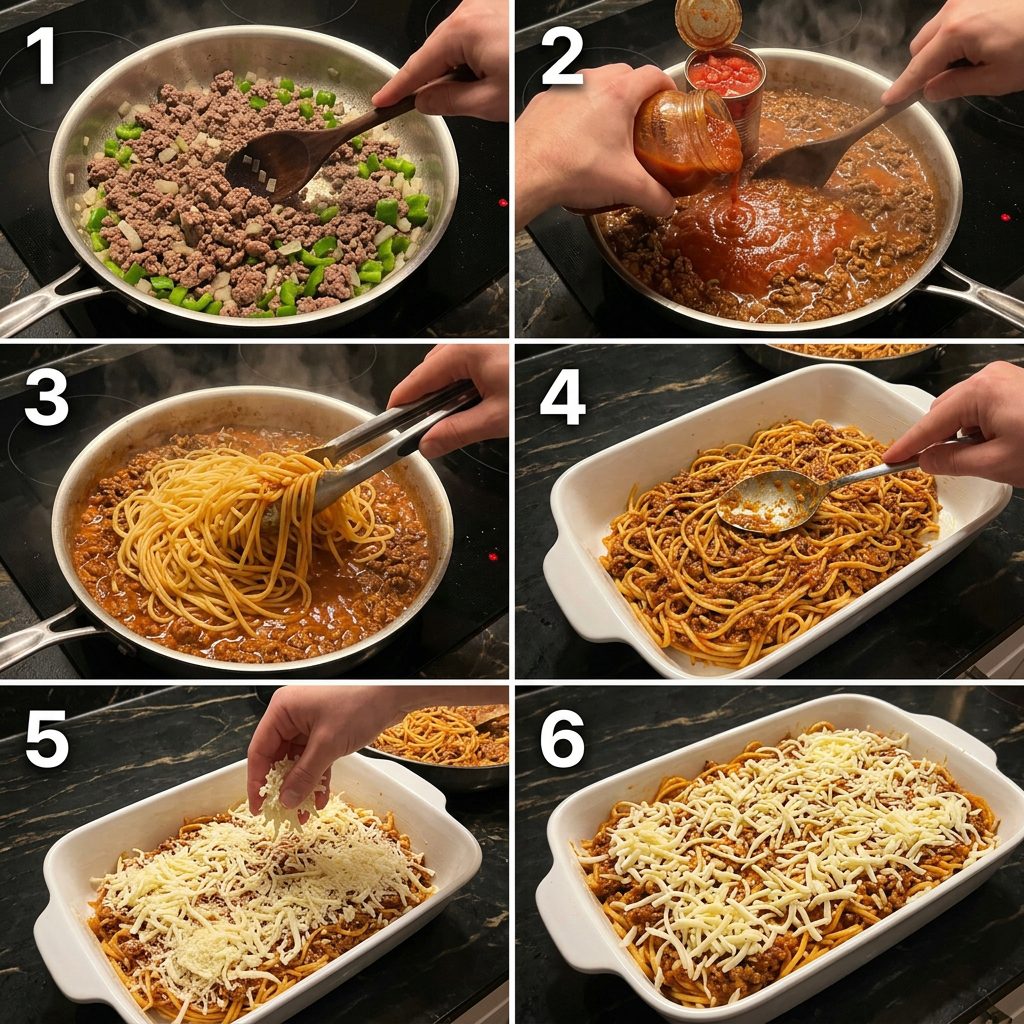 1

2

3

4

5

6